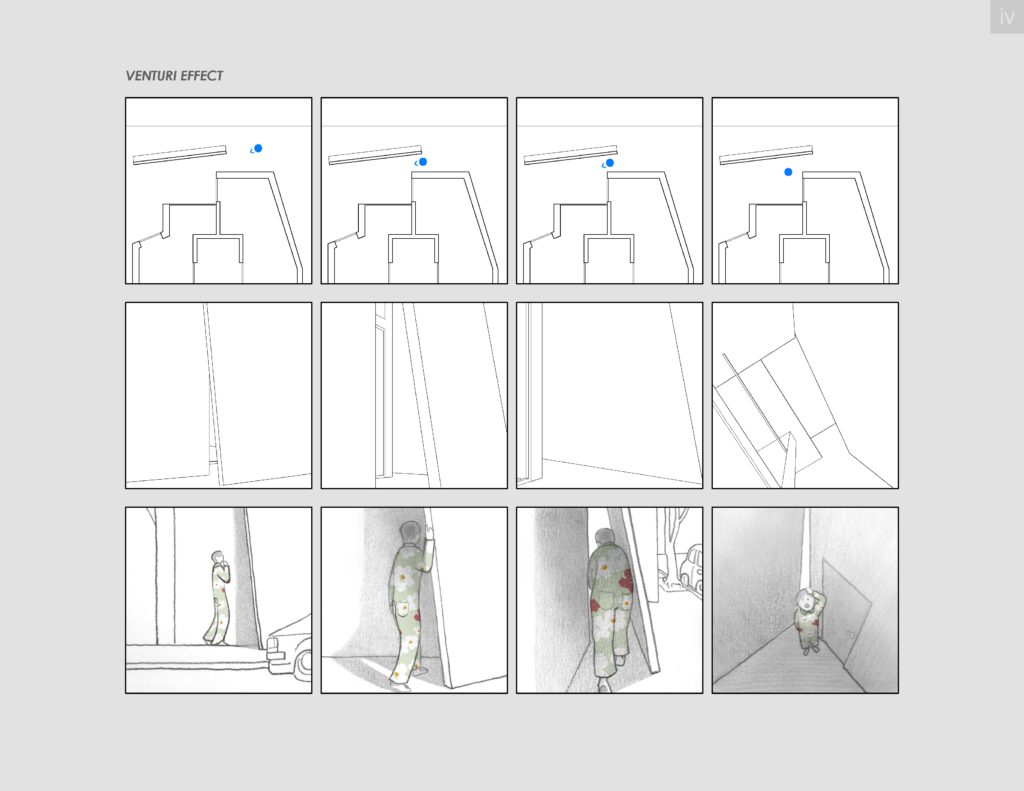 iv

VENTURI EFFECT