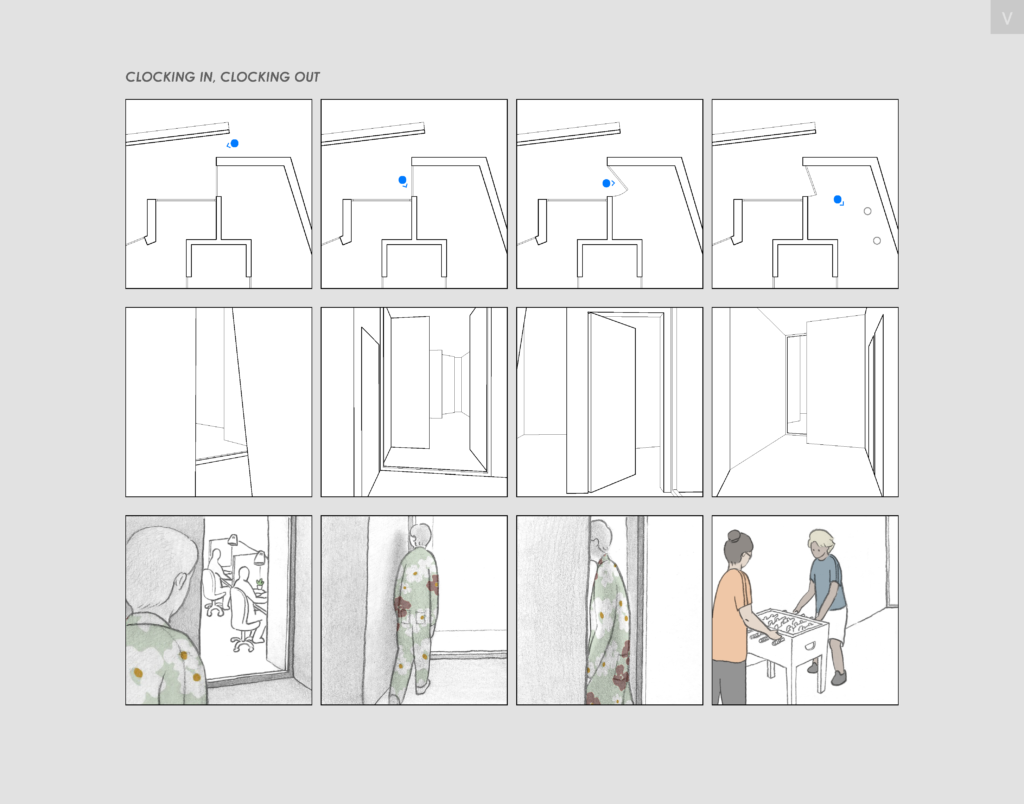 V

CLOCKING IN, CLOCKING OUT